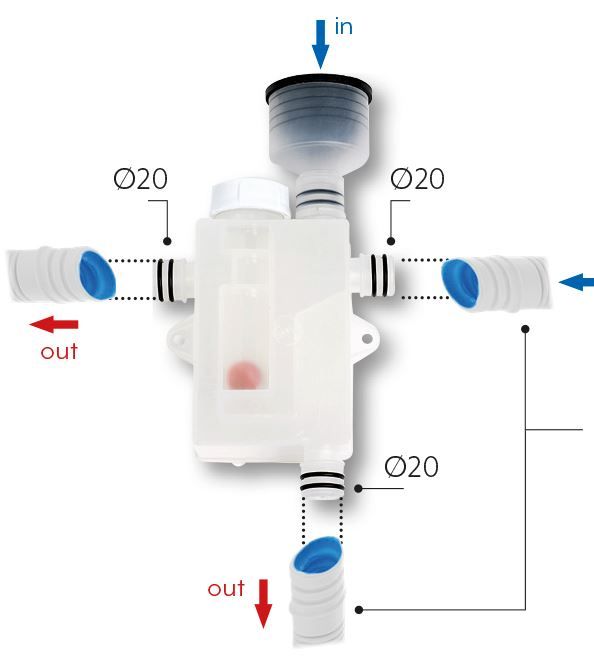 in

Ø20

Ø20

out

Ø20

out